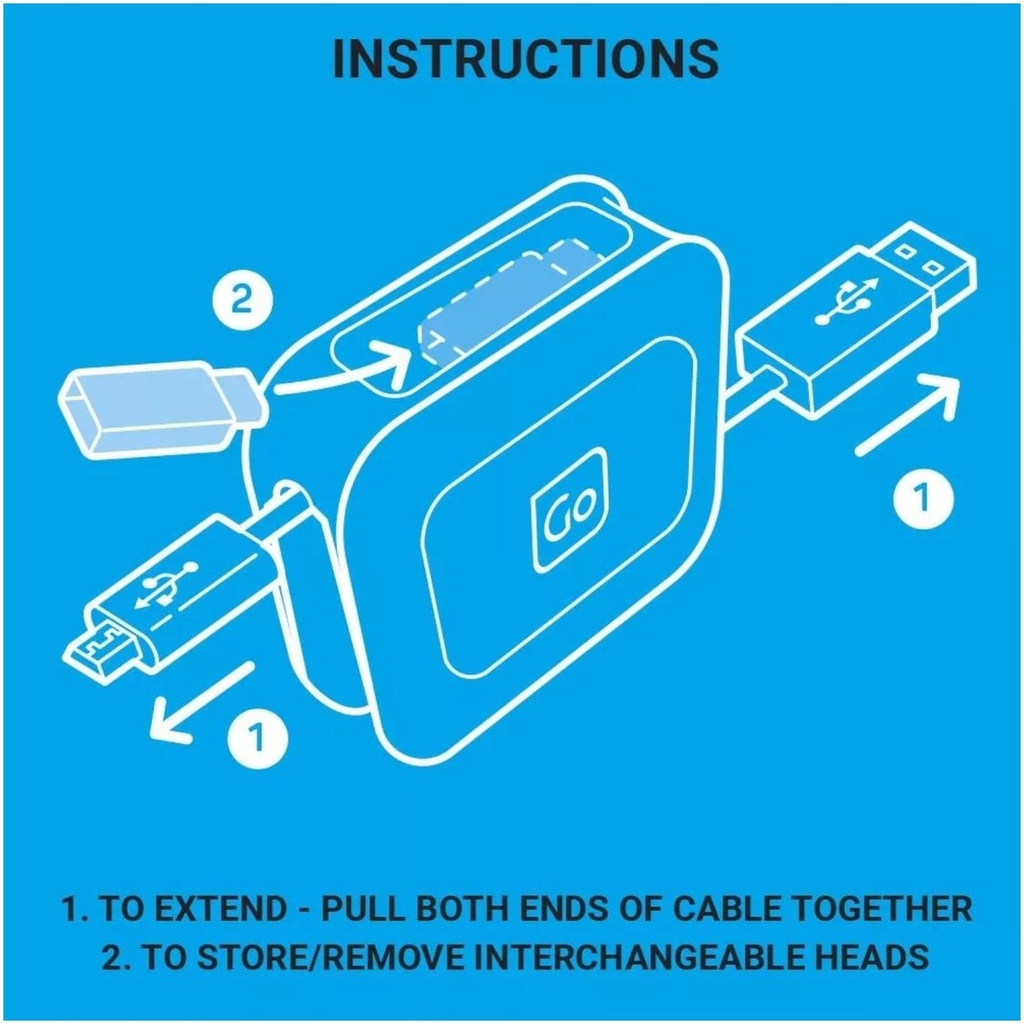 INSTRUCTIONS

2

Go

1

1

1. TO EXTEND - PULL BOTH ENDS OF CABLE TOGETHER
2. TO STORE/REMOVE INTERCHANGEABLE HEADS